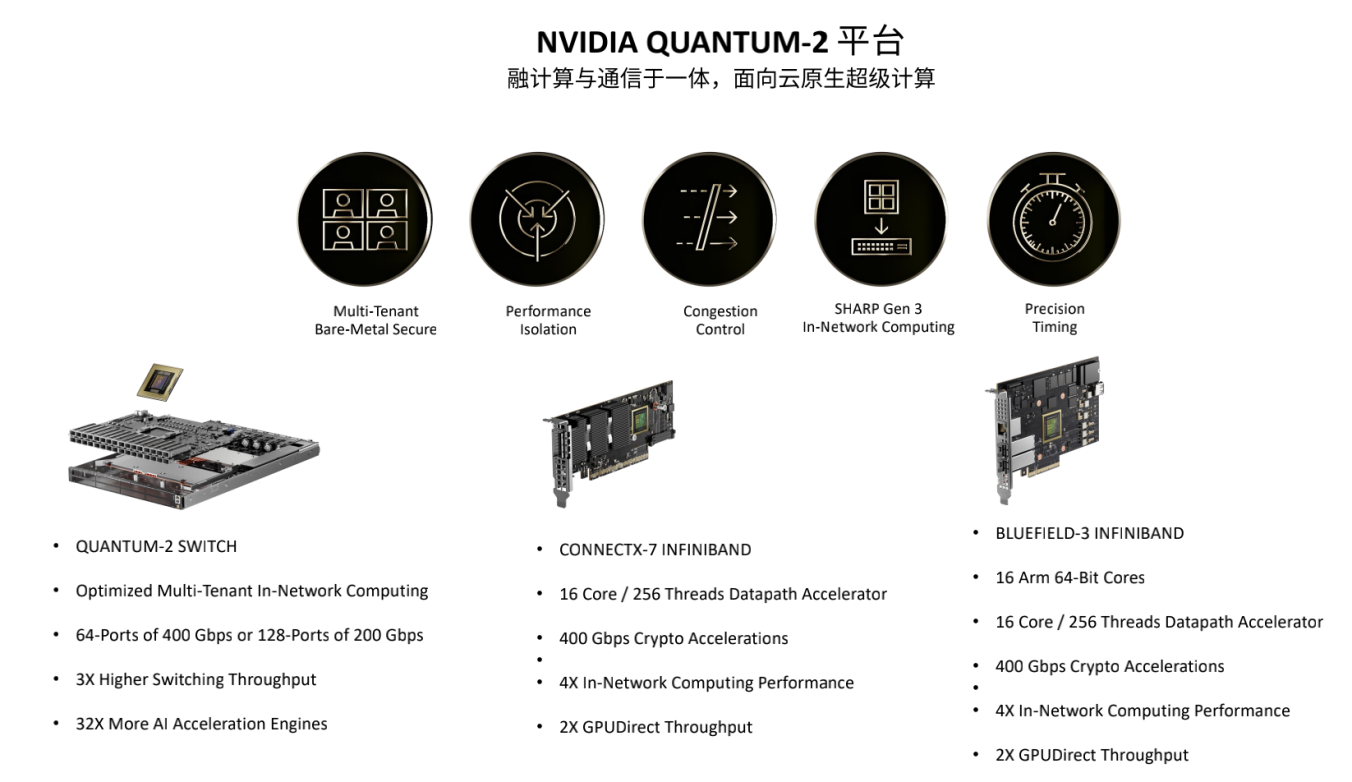 NVIDIA QUANTUM-2 平台
融计算与通信于一体，面向云原生超级计算

Multi-Tenant
Bare-Metal Secure

Performance
Isolation

Congestion
Control

SHARP Gen 3
In-Network Computing

Precision
Timing

• QUANTUM-2 SWITCH
• Optimized Multi-Tenant In-Network Computing
• 64-Ports of 400 Gbps or 128-Ports of 200 Gbps
• 3X Higher Switching Throughput
• 32X More AI Acceleration Engines

• CONNECTX-7 INFINIBAND
• 16 Core / 256 Threads Datapath Accelerator
• 400 Gbps Crypto Accelerations
•
• 4X In-Network Computing Performance
• 2X GPUDirect Throughput

• BLUEFIELD-3 INFINIBAND
• 16 Arm 64-Bit Cores
• 16 Core / 256 Threads Datapath Accelerator
• 400 Gbps Crypto Accelerations
•
• 4X In-Network Computing Performance
• 2X GPUDirect Throughput